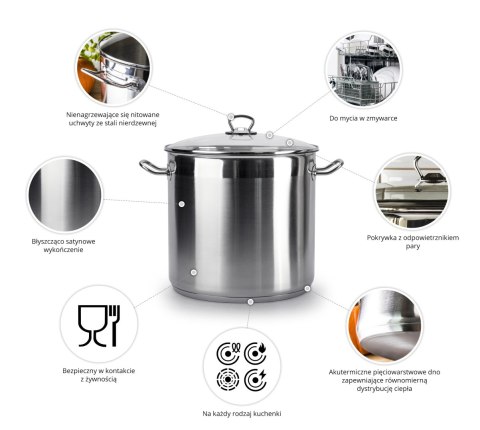 Nienagrzewające się nitowane uchwyty ze stali nierdzewnej

Do mycia w zmywarce

Błyszcząco satynowe wykończenie

Pokrywka z odpowietrznikiem pary

Bezpieczny w kontakcie z żywnością

Akutermiczne pięciowarstwowe dno zapewniające równomierną dystrybucję ciepła

Na każdy rodzaj kuchenki