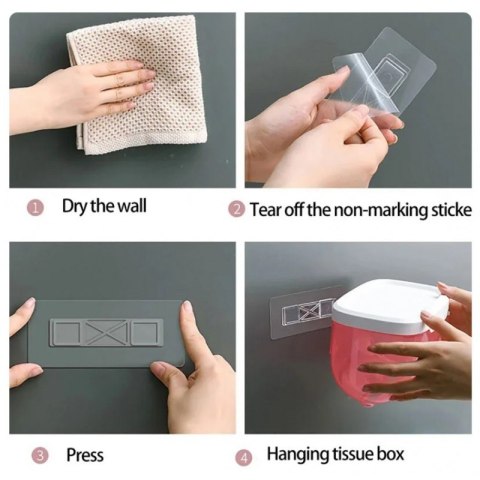 1 Dry the wall

2 Tear off the non-marking sticke

3 Press

4 Hanging tissue box